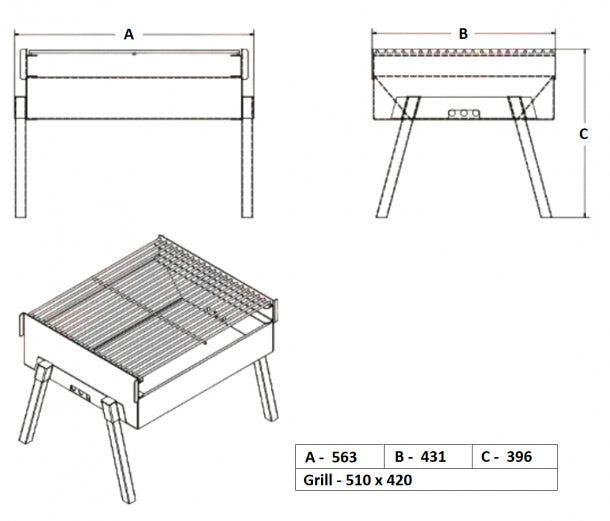 A

B

C

| A - 563 | B - 431 | C - 396 |
|---|---|---|
| Grill - 510 x 420 | | |