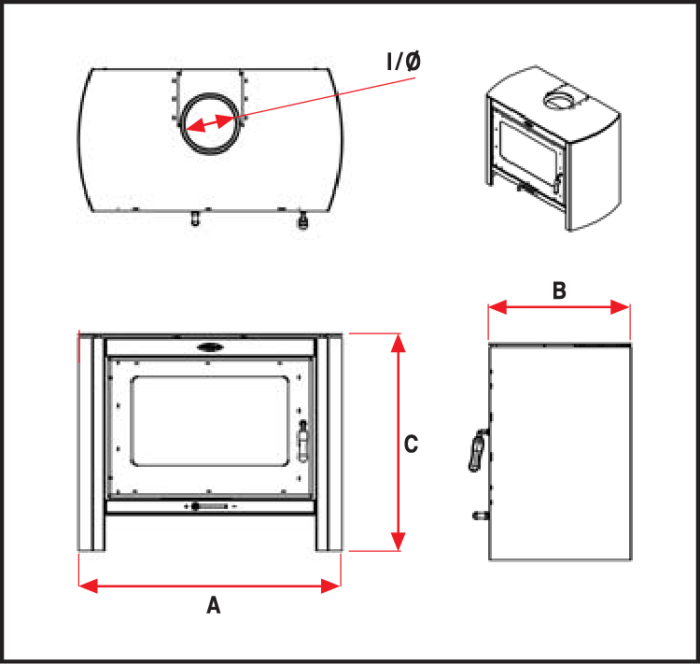 I/Ø

B

C

A