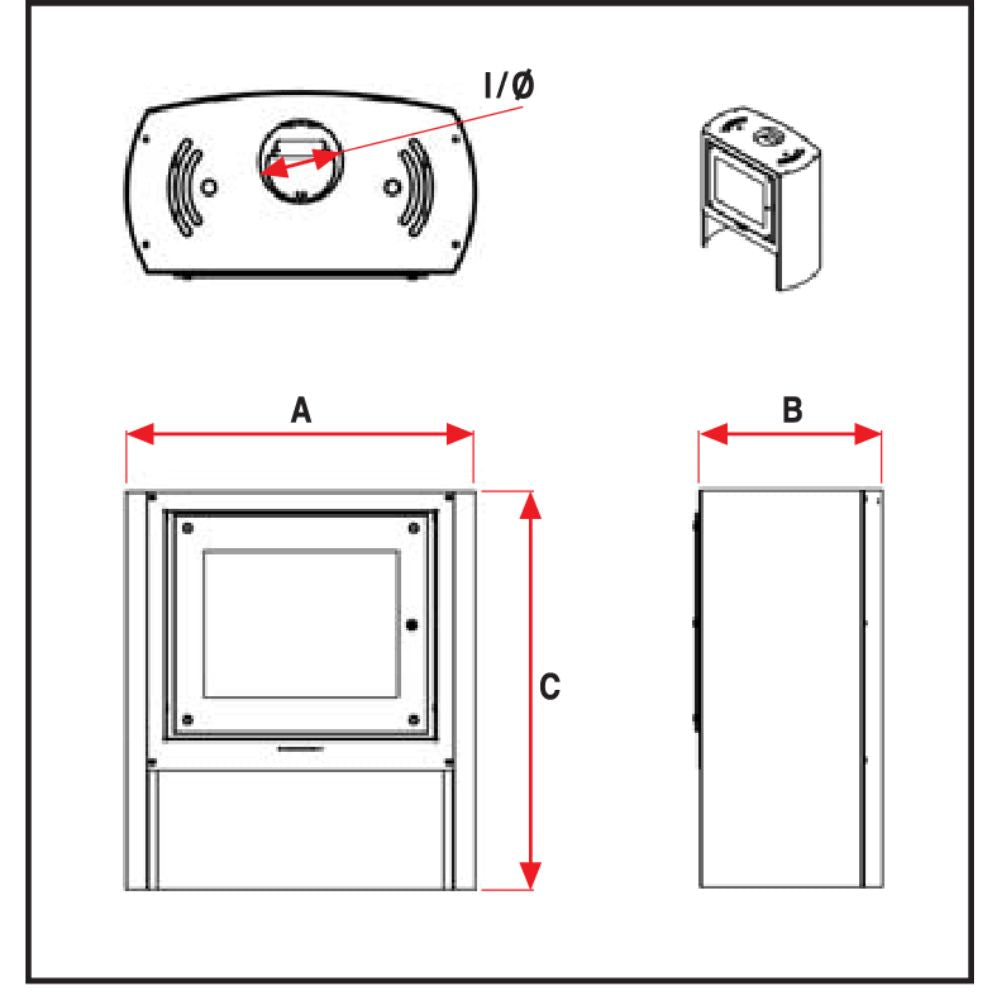 I/Ø

A

B

C