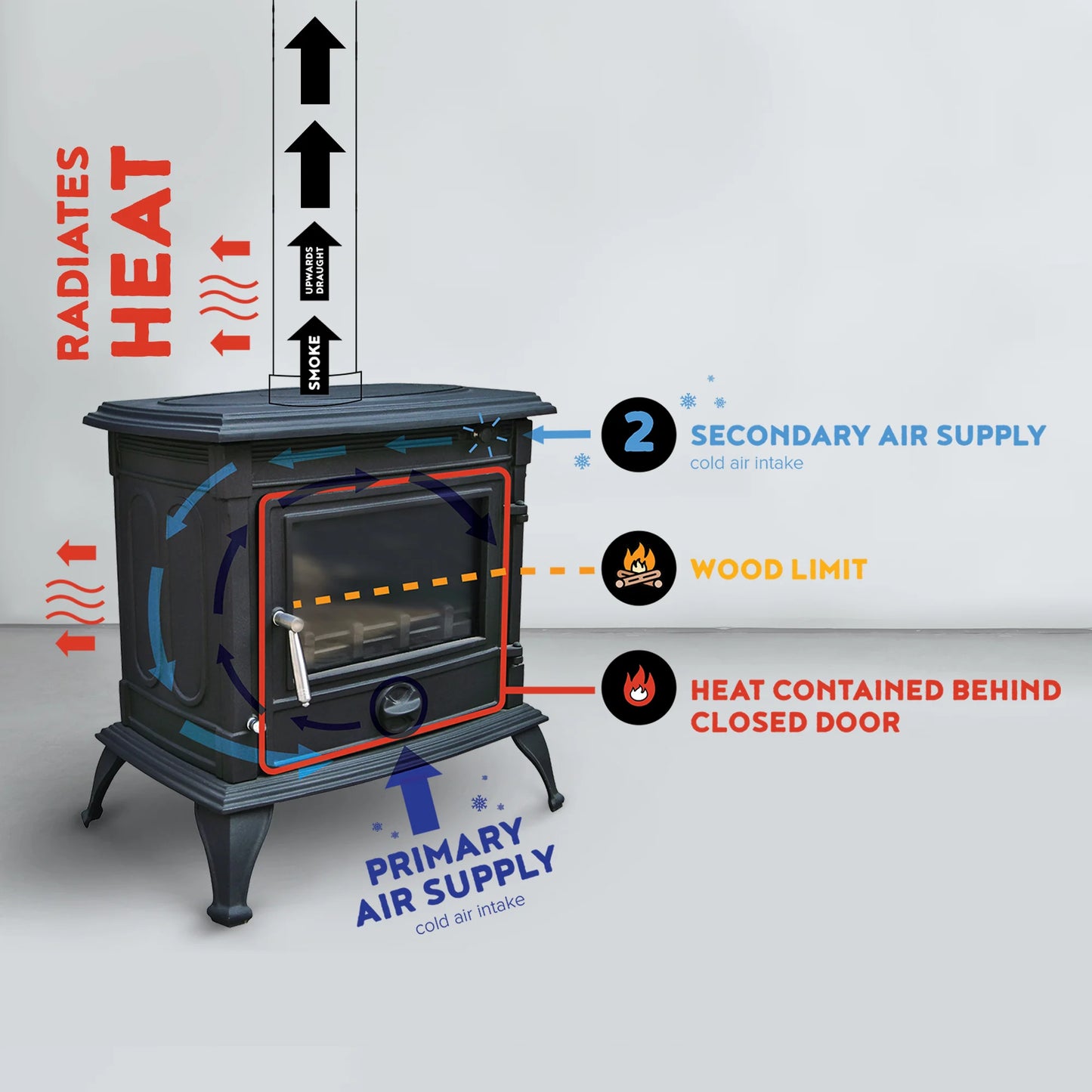 RADIATES
HEAT

UPWARDS DRAUGHT

SMOKE

2 SECONDARY AIR SUPPLY
cold air intake

WOOD LIMIT

HEAT CONTAINED BEHIND CLOSED DOOR

PRIMARY AIR SUPPLY
cold air intake