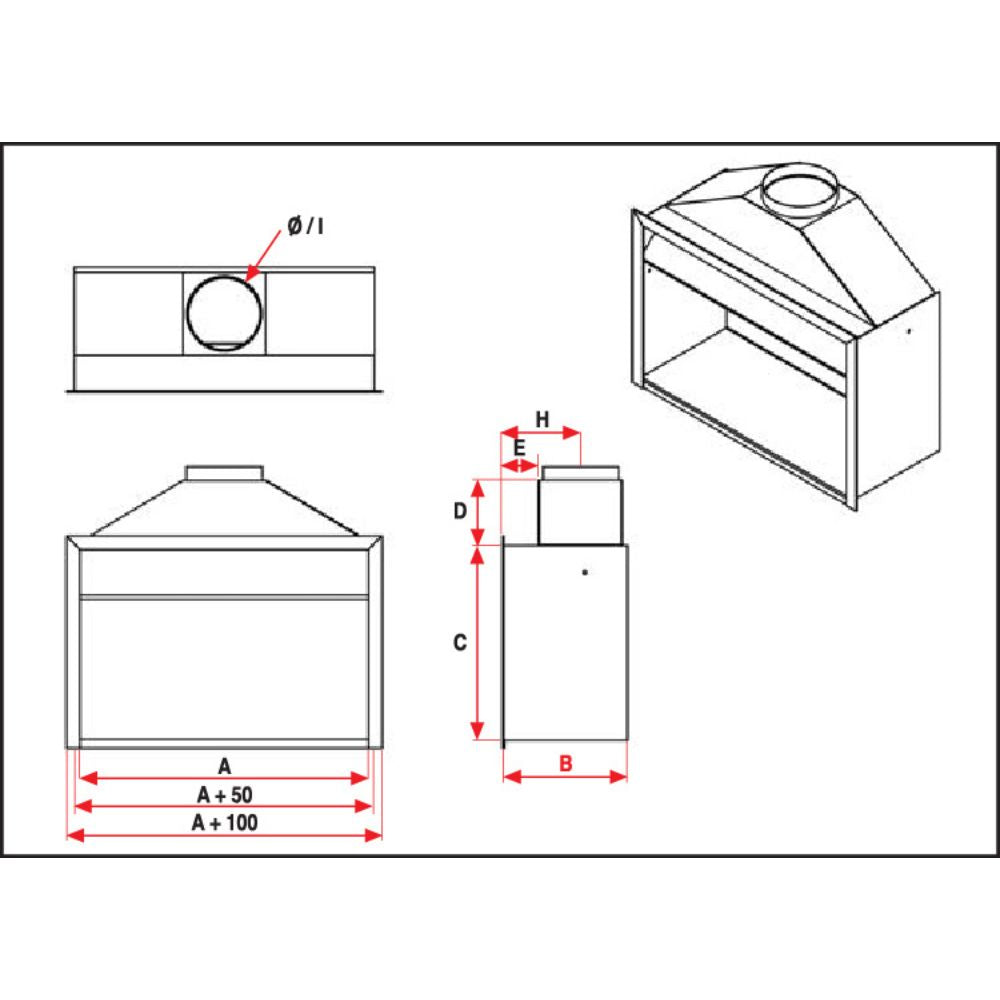 Ø / I

H

E

D

C

B

A

A + 50

A + 100