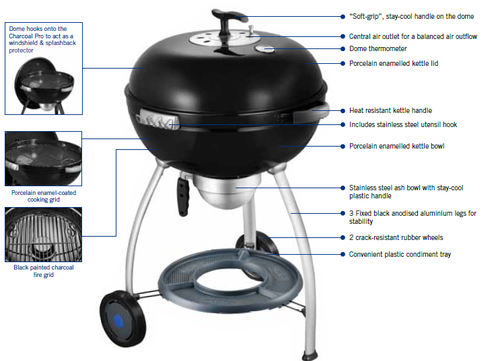 Dome hooks onto the Charcoal Pro to act as a windshield & splashback protector

Porcelain enamel-coated cooking grid

Black painted charcoal fire grid

"Soft-grip", stay-cool handle on the dome

Central air outlet for a balanced air outflow

Dome thermometer

Porcelain enamelled kettle lid

Heat resistant kettle handle

Includes stainless steel utensil hook

Porcelain enamelled kettle bowl

Stainless steel ash bowl with stay-cool plastic handle

3 Fixed black anodised aluminium legs for stability

2 crack-resistant rubber wheels

Convenient plastic condiment tray