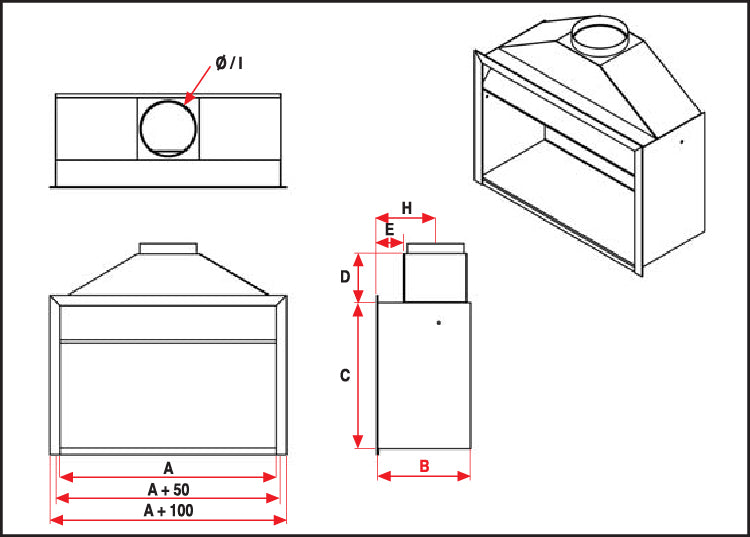 Ø / I

H

E

D

C

B

A

A + 50

A + 100